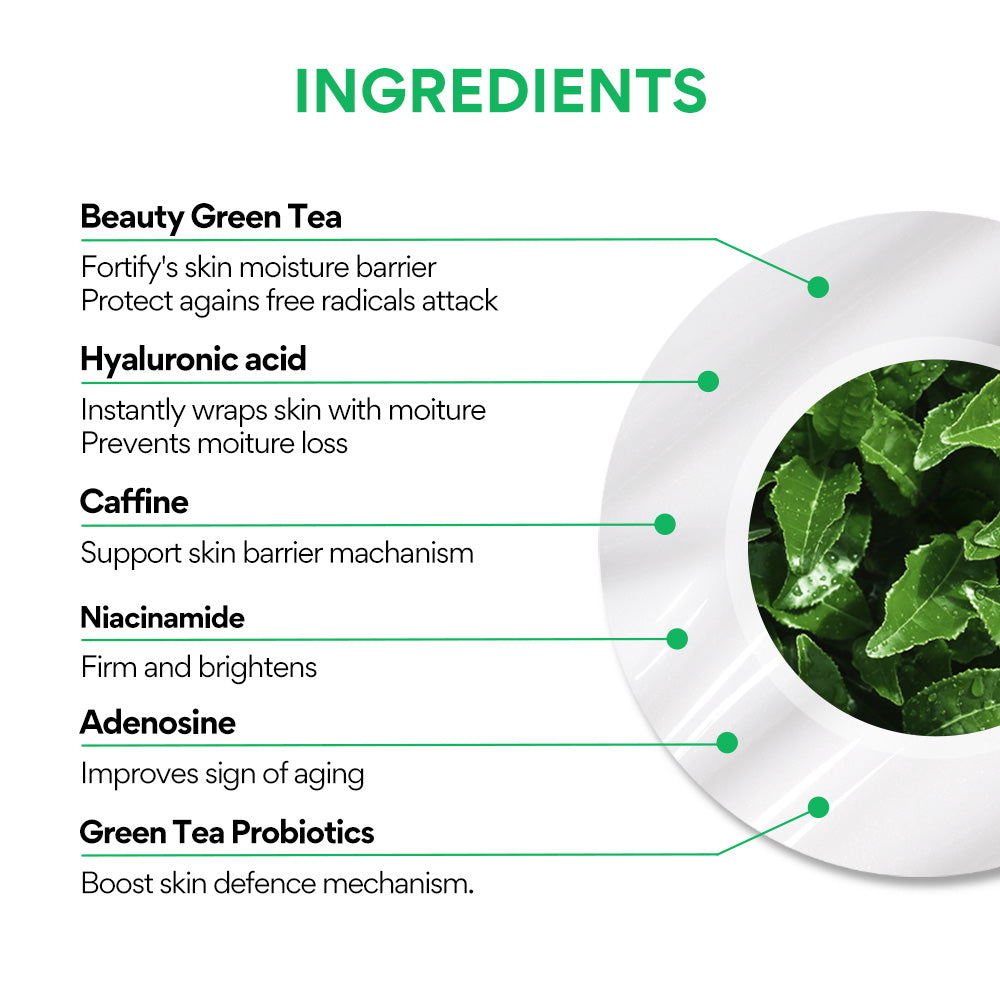 INGREDIENTS

Beauty Green Tea
Fortify's skin moisture barrier
Protect agains free radicals attack

Hyaluronic acid
Instantly wraps skin with moiture
Prevents moiture loss

Caffine
Support skin barrier machanism

Niacinamide
Firm and brightens

Adenosine
Improves sign of aging

Green Tea Probiotics
Boost skin defence mechanism.